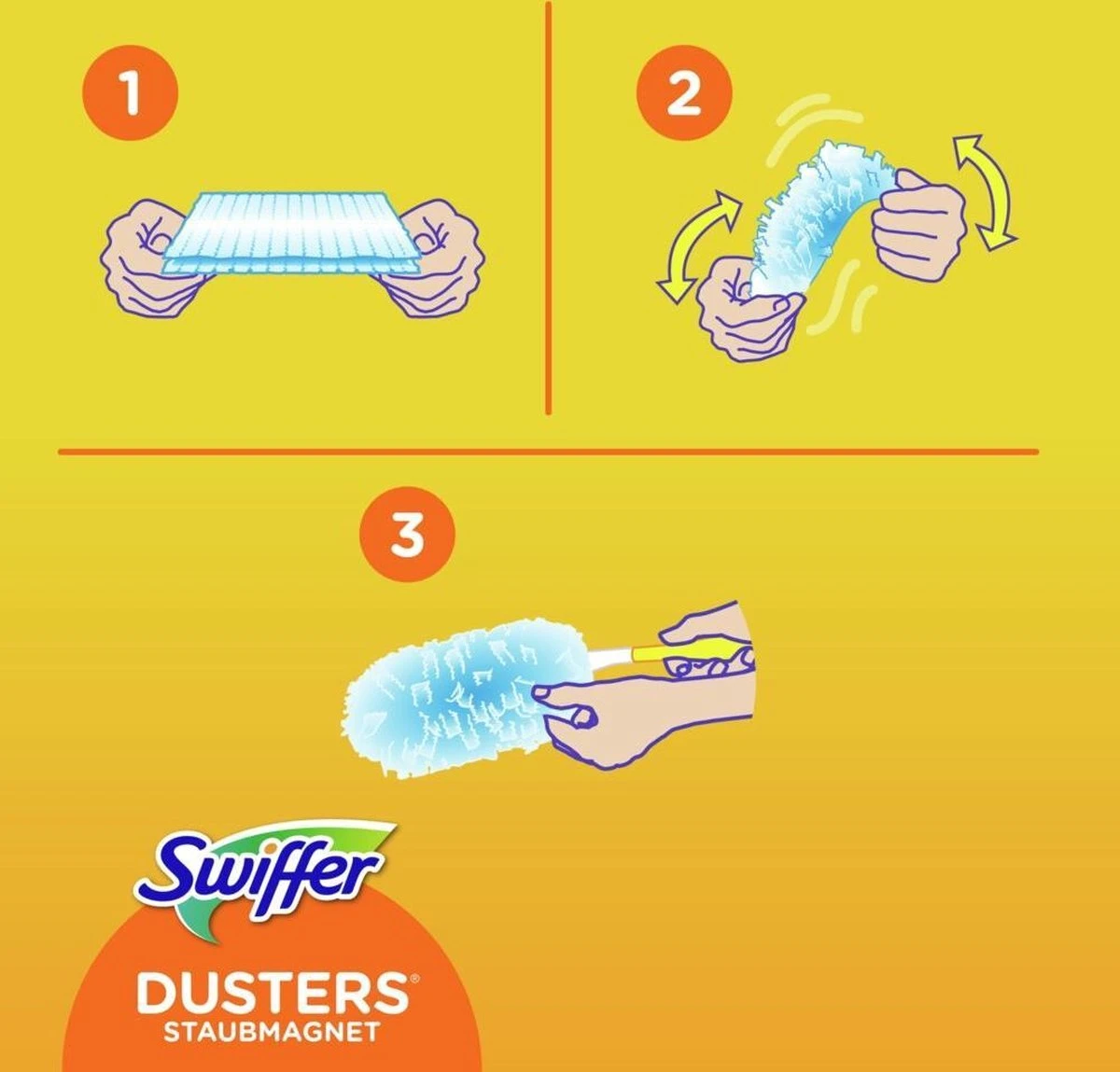 1

2

3

Swiffer

DUSTERS®
STAUBMAGNET